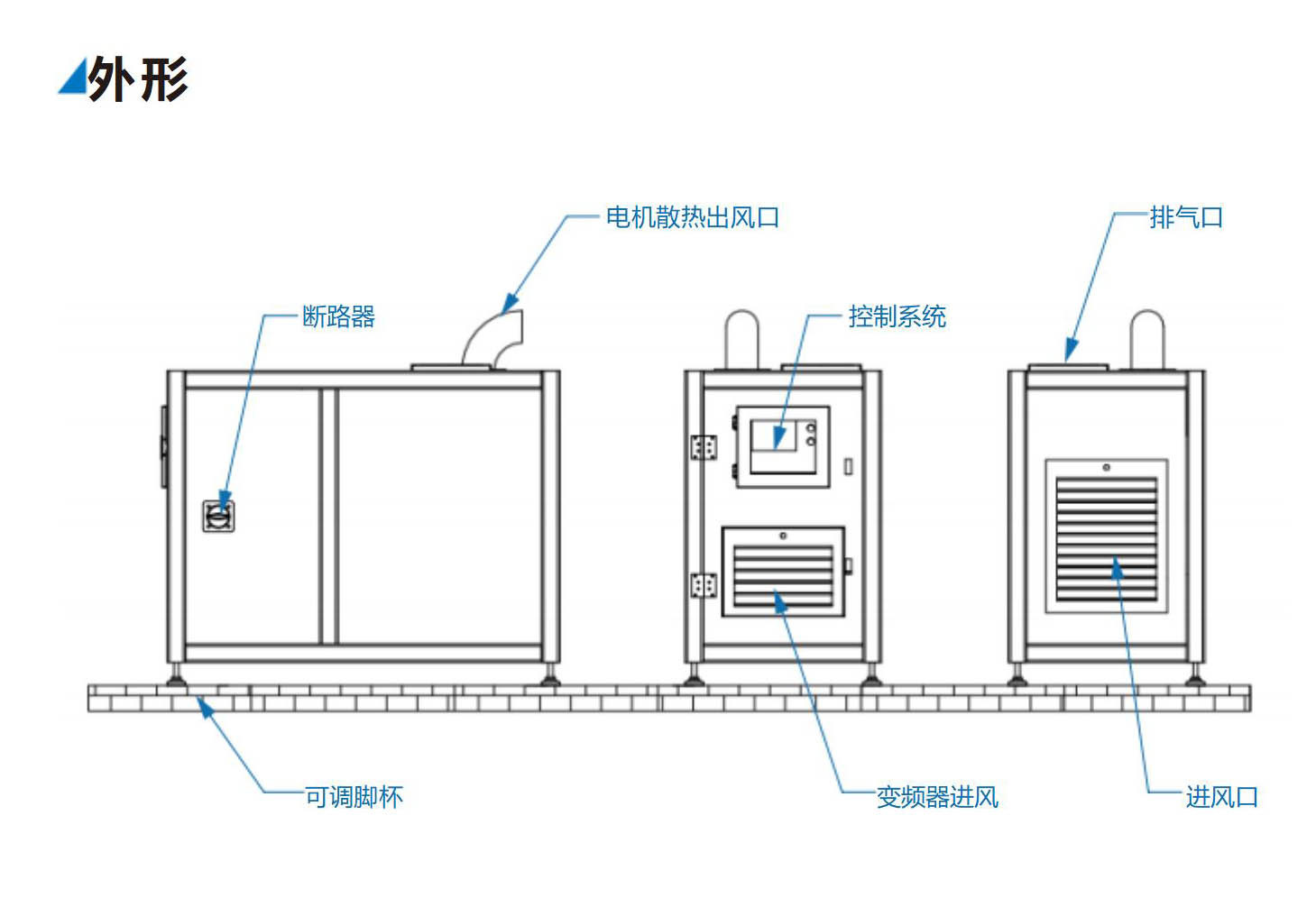 外形

电机散热出风口

排气口

断路器

控制系统

可调脚杯

变频器进风

进风口